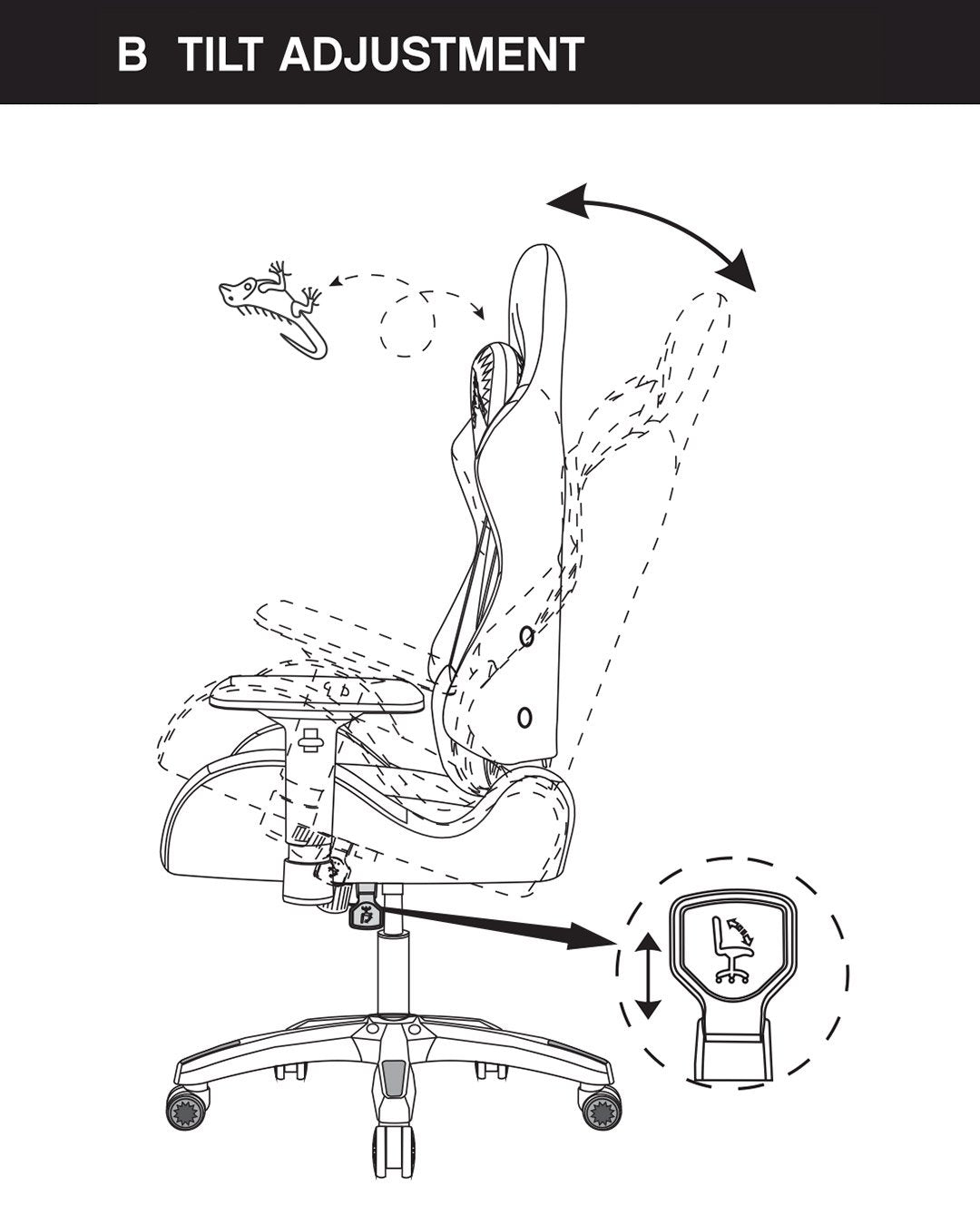 B TILT ADJUSTMENT